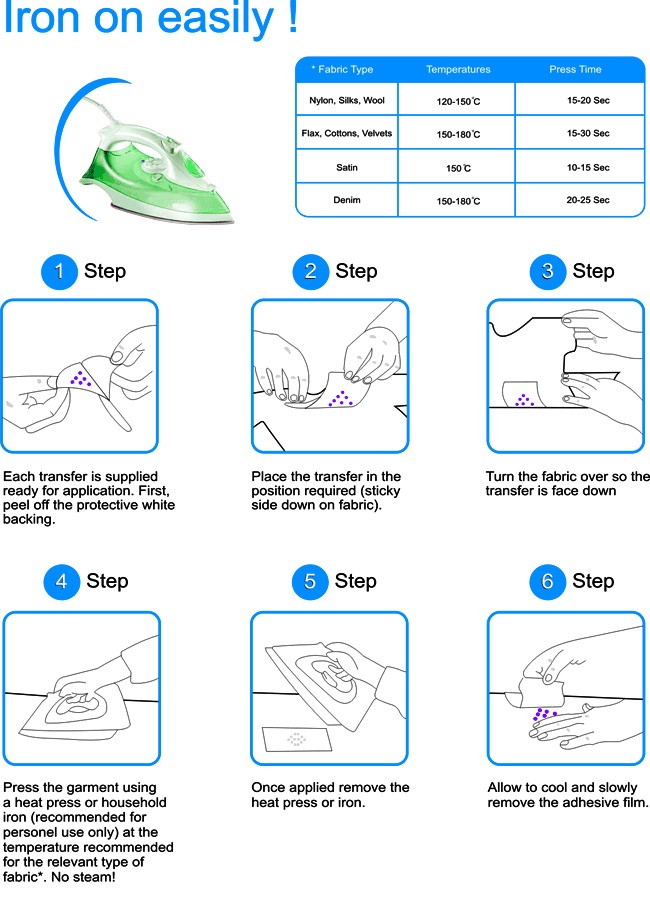 Iron on easily !

| * Fabric Type | Temperatures | Press Time |
|---|---|---|
| Nylon, Silks, Wool | 120-150°C | 15-20 Sec |
| Flax, Cottons, Velvets | 150-180°C | 15-30 Sec |
| Satin | 150°C | 10-15 Sec |
| Denim | 150-180°C | 20-25 Sec |

1 Step

Each transfer is supplied ready for application. First, peel off the protective white backing.

2 Step

Place the transfer in the position required (sticky side down on fabric).

3 Step

Turn the fabric over so the transfer is face down

4 Step

Press the garment using a heat press or household iron (recommended for personel use only) at the temperature recommended for the relevant type of fabric*. No steam!

5 Step

Once applied remove the heat press or iron.

6 Step

Allow to cool and slowly remove the adhesive film.